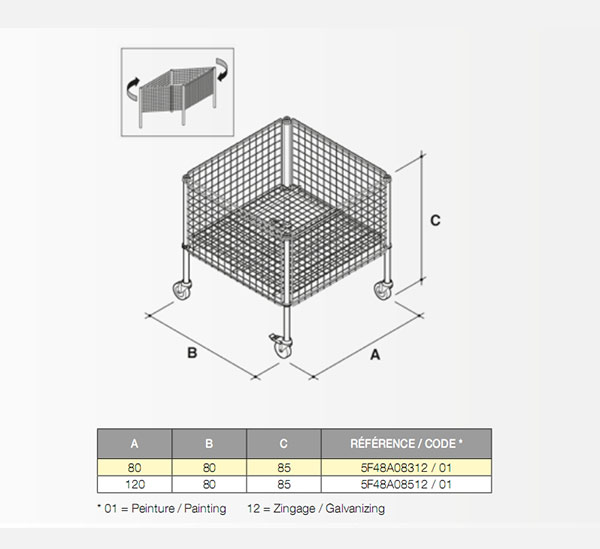 C

B

A

| A | B | C | RÉFÉRENCE / CODE * |
|---|---|---|---|
| 80 | 80 | 85 | 5F48A08312 / 01 |
| 120 | 80 | 85 | 5F48A08512 / 01 |

* 01 = Peinture / Painting     12 = Zingage / Galvanizing