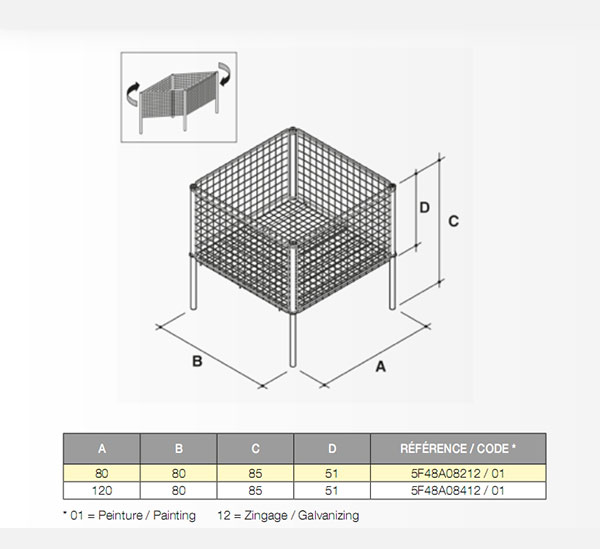 D

C

B

A

| A | B | C | D | RÉFÉRENCE / CODE * |
|---|---|---|---|---|
| 80 | 80 | 85 | 51 | 5F48A08212 / 01 |
| 120 | 80 | 85 | 51 | 5F48A08412 / 01 |

* 01 = Peinture / Painting 12 = Zingage / Galvanizing