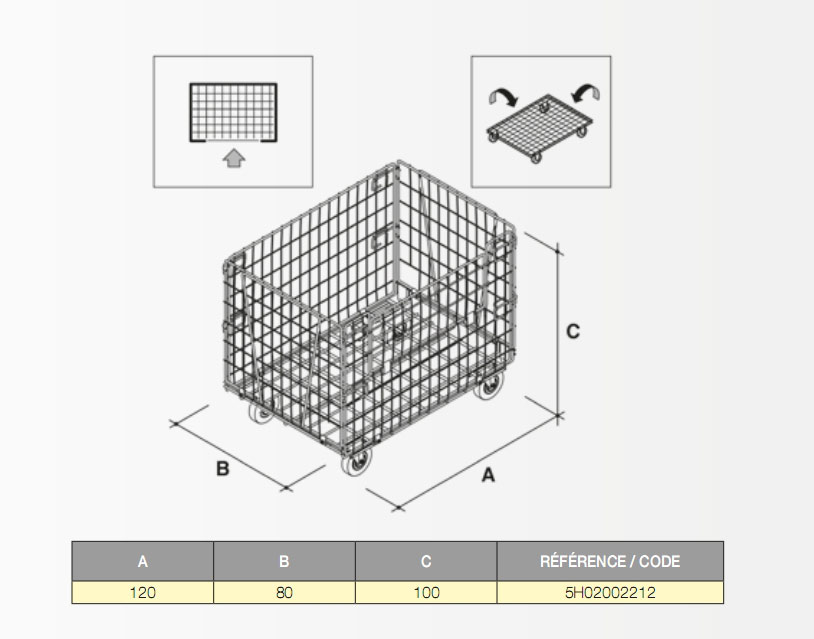 C

B

A

| A | B | C | RÉFÉRENCE / CODE |
|---|---|---|---|
| 120 | 80 | 100 | 5H02002212 |