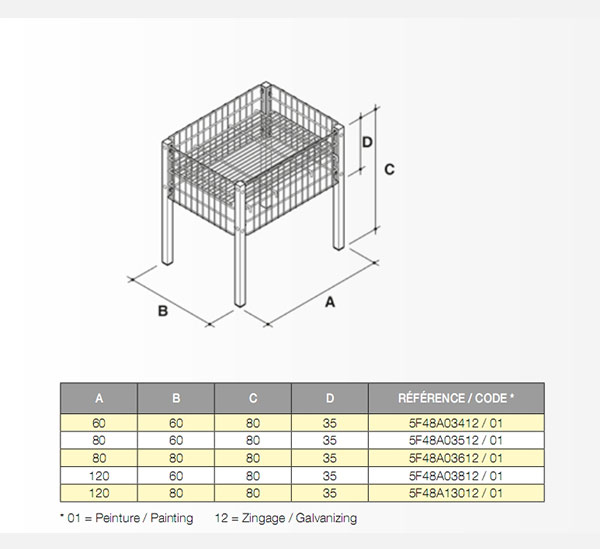 D

C

B

A

| A | B | C | D | RÉFÉRENCE / CODE * |
|---|---|---|---|---|
| 60 | 60 | 80 | 35 | 5F48A03412 / 01 |
| 80 | 60 | 80 | 35 | 5F48A03512 / 01 |
| 80 | 80 | 80 | 35 | 5F48A03612 / 01 |
| 120 | 60 | 80 | 35 | 5F48A03812 / 01 |
| 120 | 80 | 80 | 35 | 5F48A13012 / 01 |

* 01 = Peinture / Painting 12 = Zingage / Galvanizing