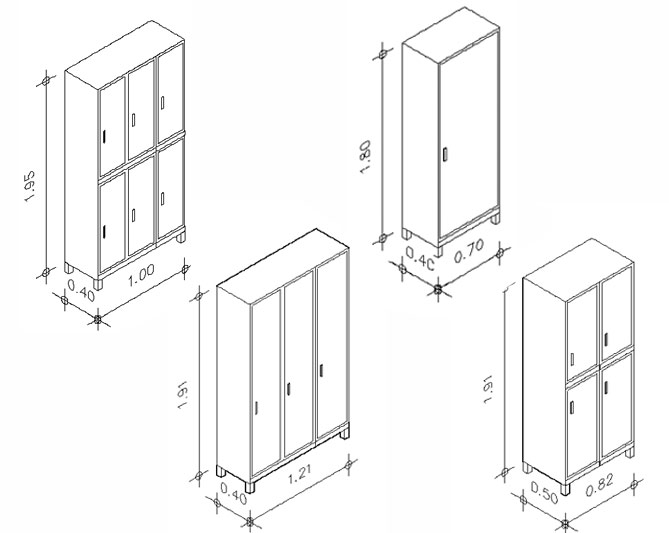 1.95
0.40
1.00
1.80
0.40
0.70
1.91
0.40
1.21
1.91
0.50
0.82