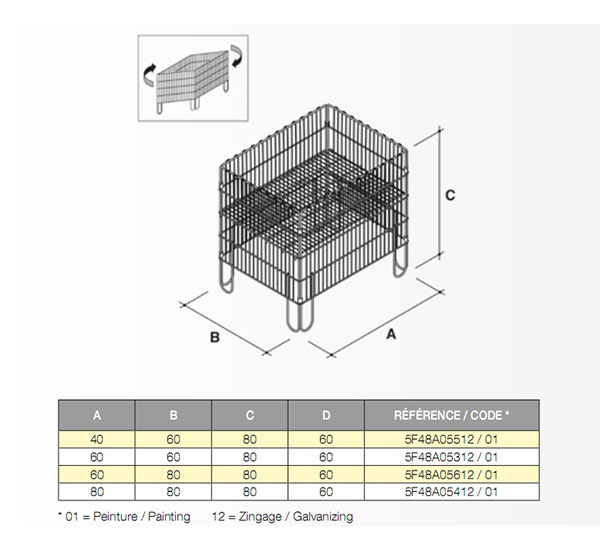 C

B

A

| A | B | C | D | RÉFÉRENCE / CODE * |
|---|---|---|---|---|
| 40 | 60 | 80 | 60 | 5F48A05512 / 01 |
| 60 | 60 | 80 | 60 | 5F48A05312 / 01 |
| 60 | 80 | 80 | 60 | 5F48A05612 / 01 |
| 80 | 80 | 80 | 60 | 5F48A05412 / 01 |

* 01 = Peinture / Painting 12 = Zingage / Galvanizing