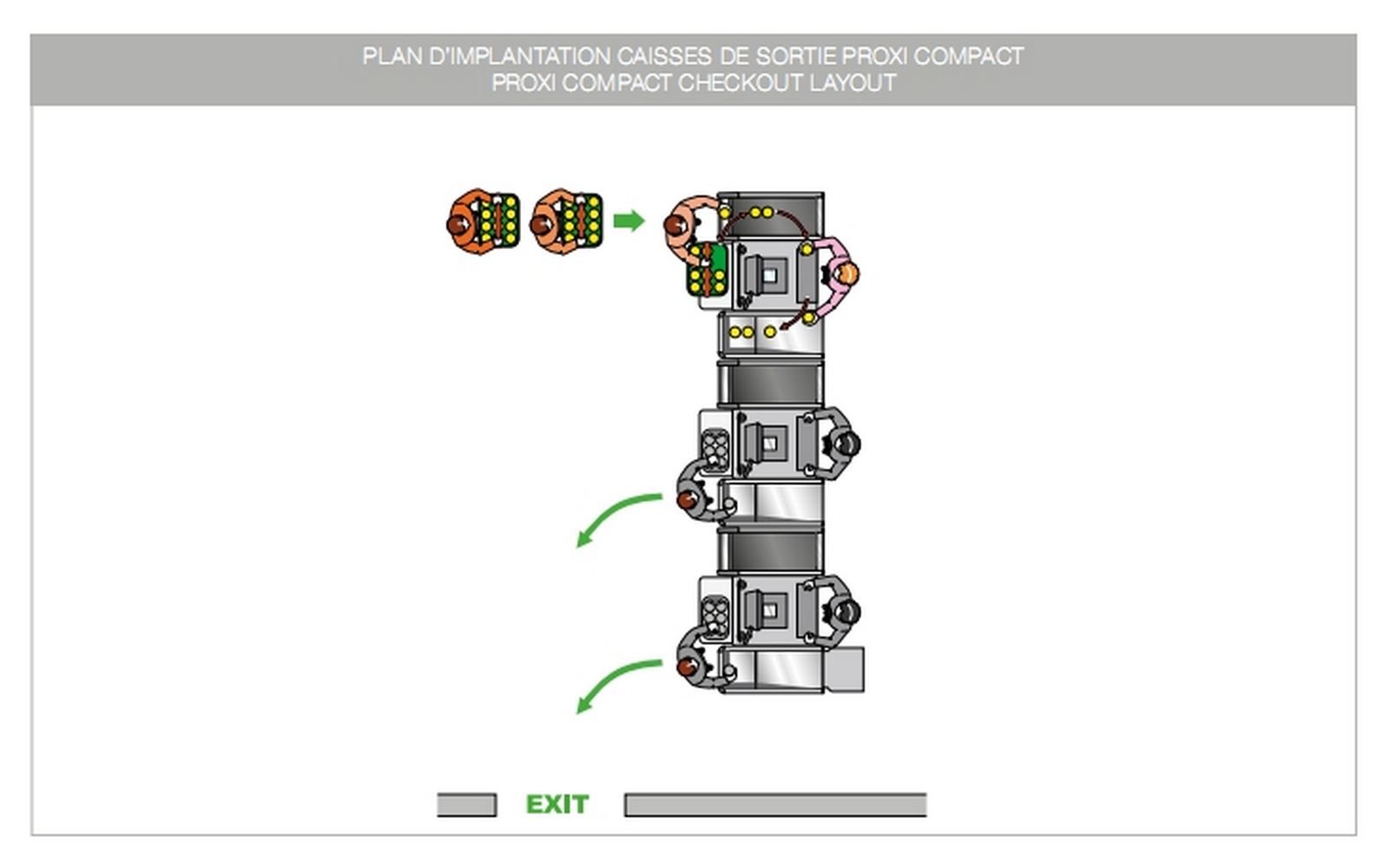 PLAN D'IMPLANTATION CAISSES DE SORTIE PROXI COMPACT
PROXI COMPACT CHECKOUT LAYOUT

EXIT