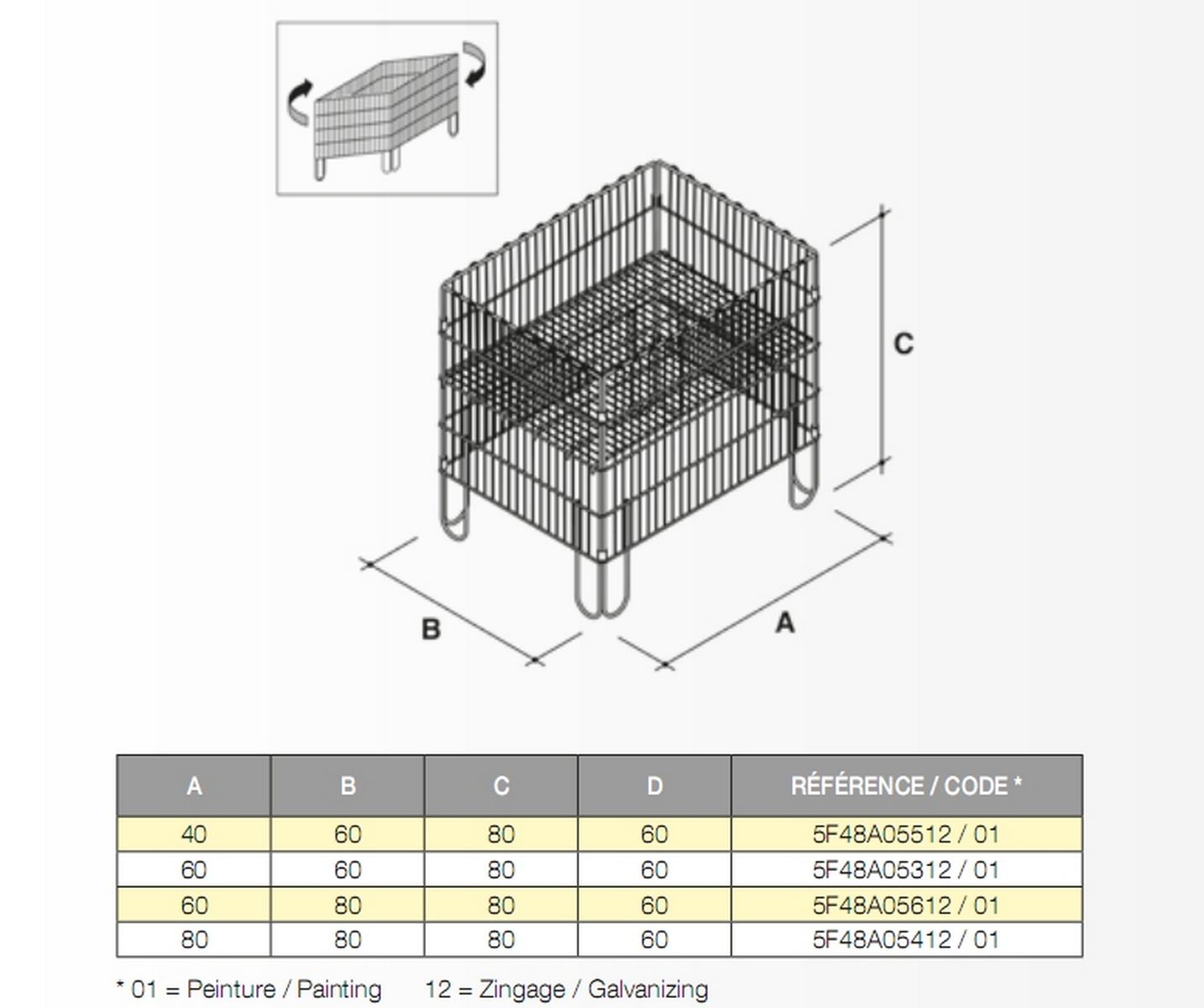 C

B

A

| A | B | C | D | RÉFÉRENCE / CODE * |
|---|---|---|---|---|
| 40 | 60 | 80 | 60 | 5F48A05512 / 01 |
| 60 | 60 | 80 | 60 | 5F48A05312 / 01 |
| 60 | 80 | 80 | 60 | 5F48A05612 / 01 |
| 80 | 80 | 80 | 60 | 5F48A05412 / 01 |

* 01 = Peinture / Painting 12 = Zingage / Galvanizing