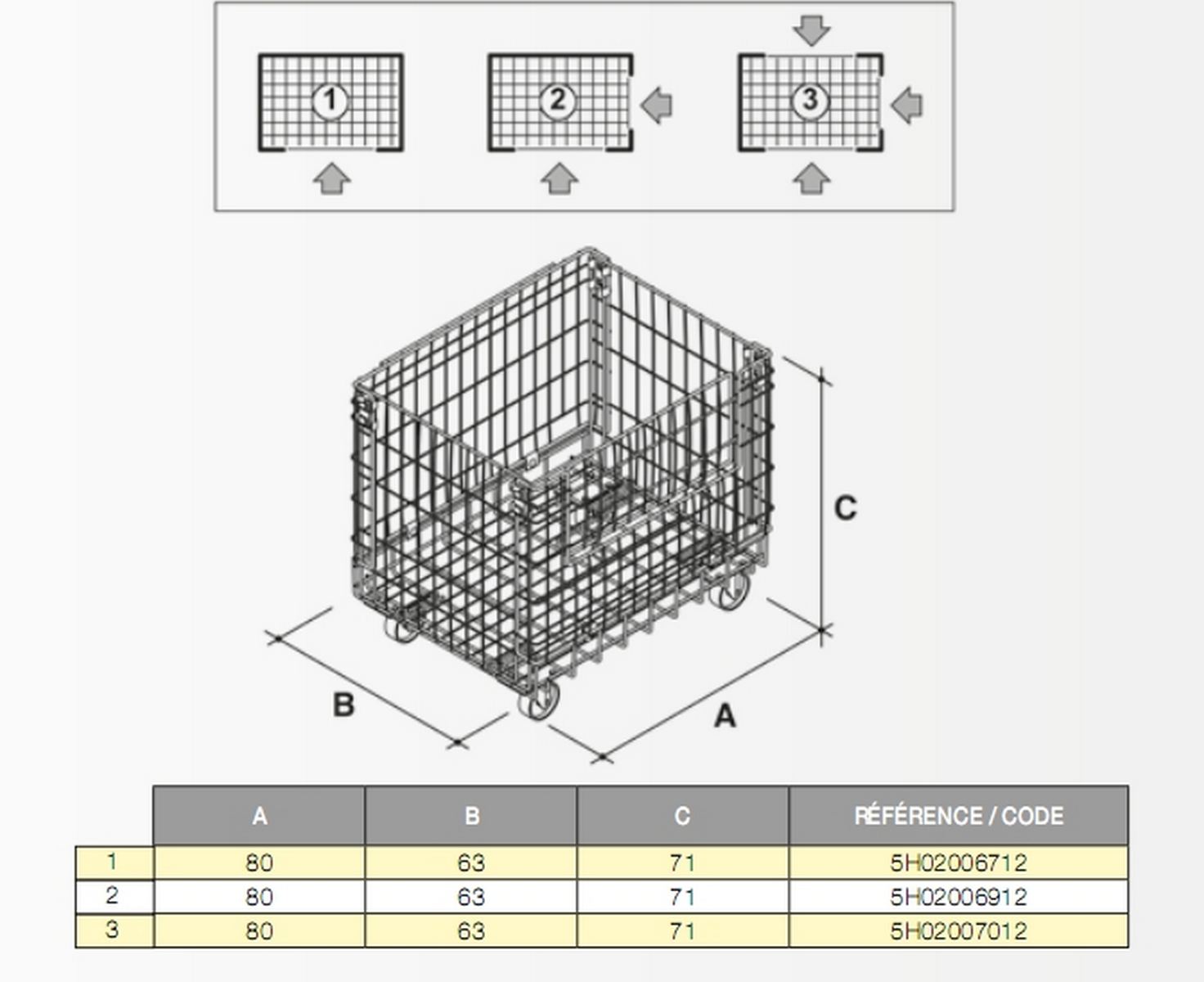 1

2

3

C

B

A

| | A | B | C | RÉFÉRENCE / CODE |
|---|---|---|---|---|
| 1 | 80 | 63 | 71 | 5H02006712 |
| 2 | 80 | 63 | 71 | 5H02006912 |
| 3 | 80 | 63 | 71 | 5H02007012 |