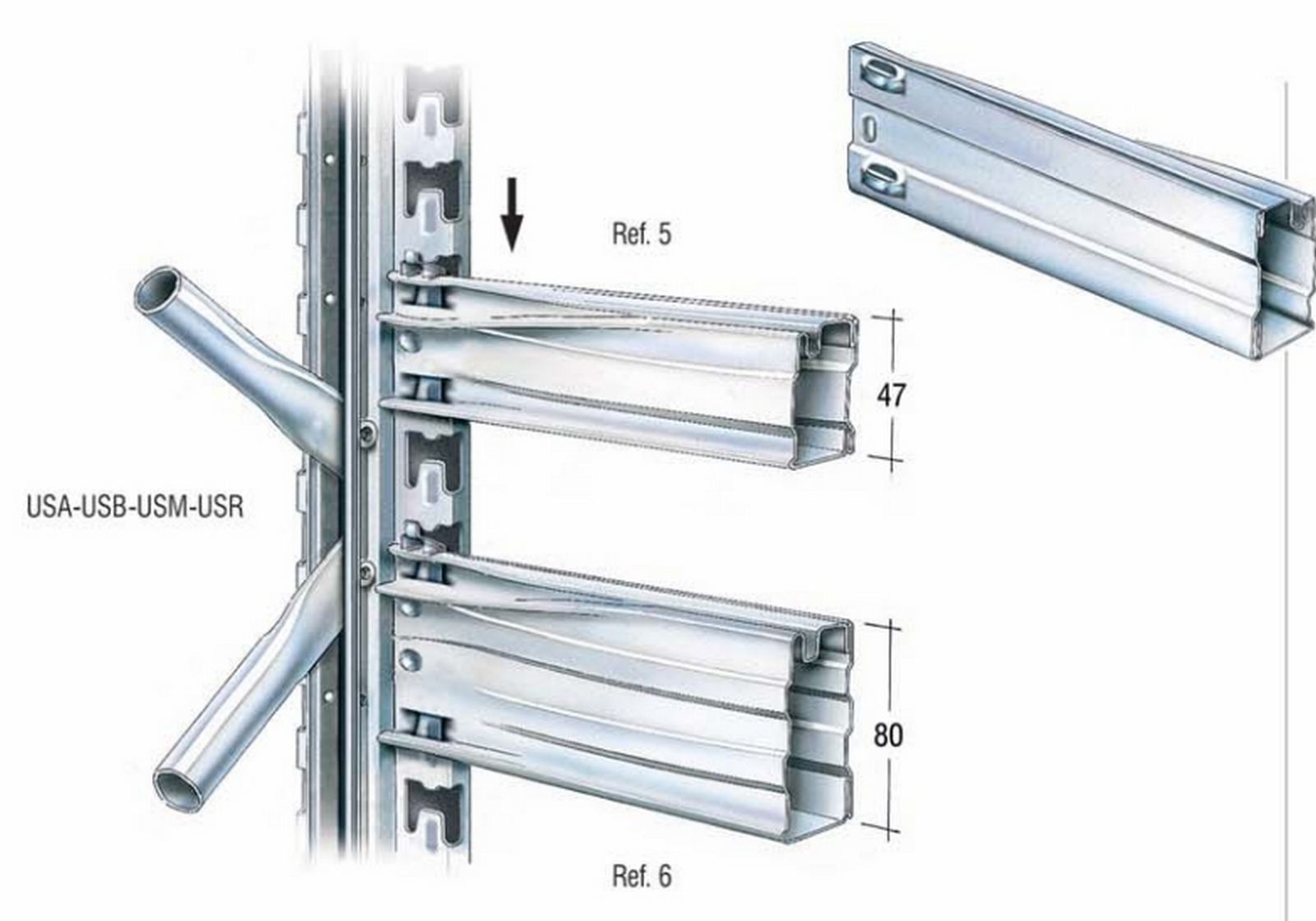 Ref. 5

47

USA-USB-USM-USR

80

Ref. 6