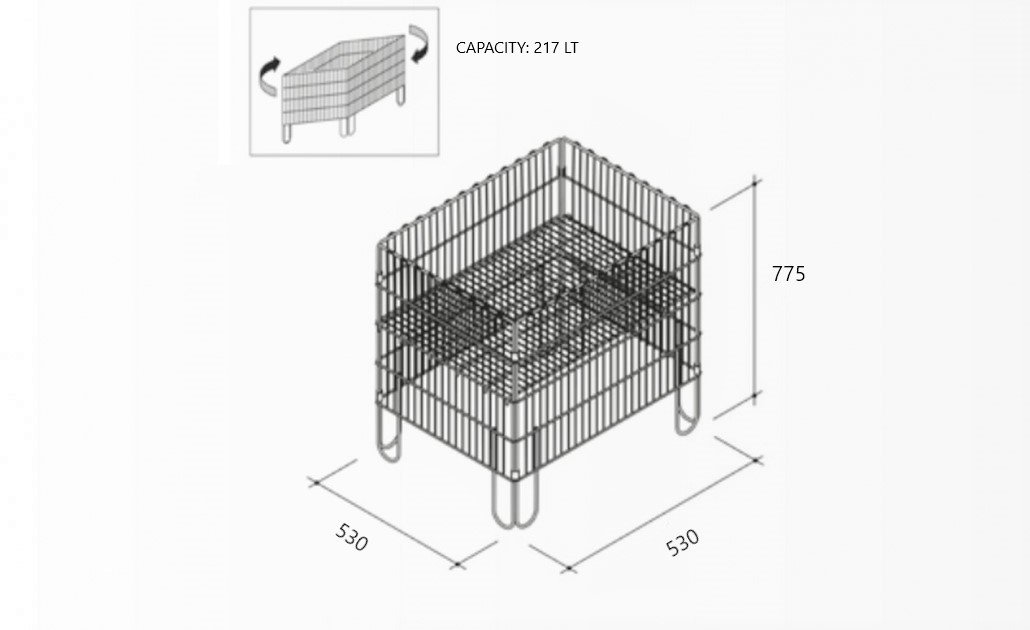 CAPACITY: 217 LT

775

530

530